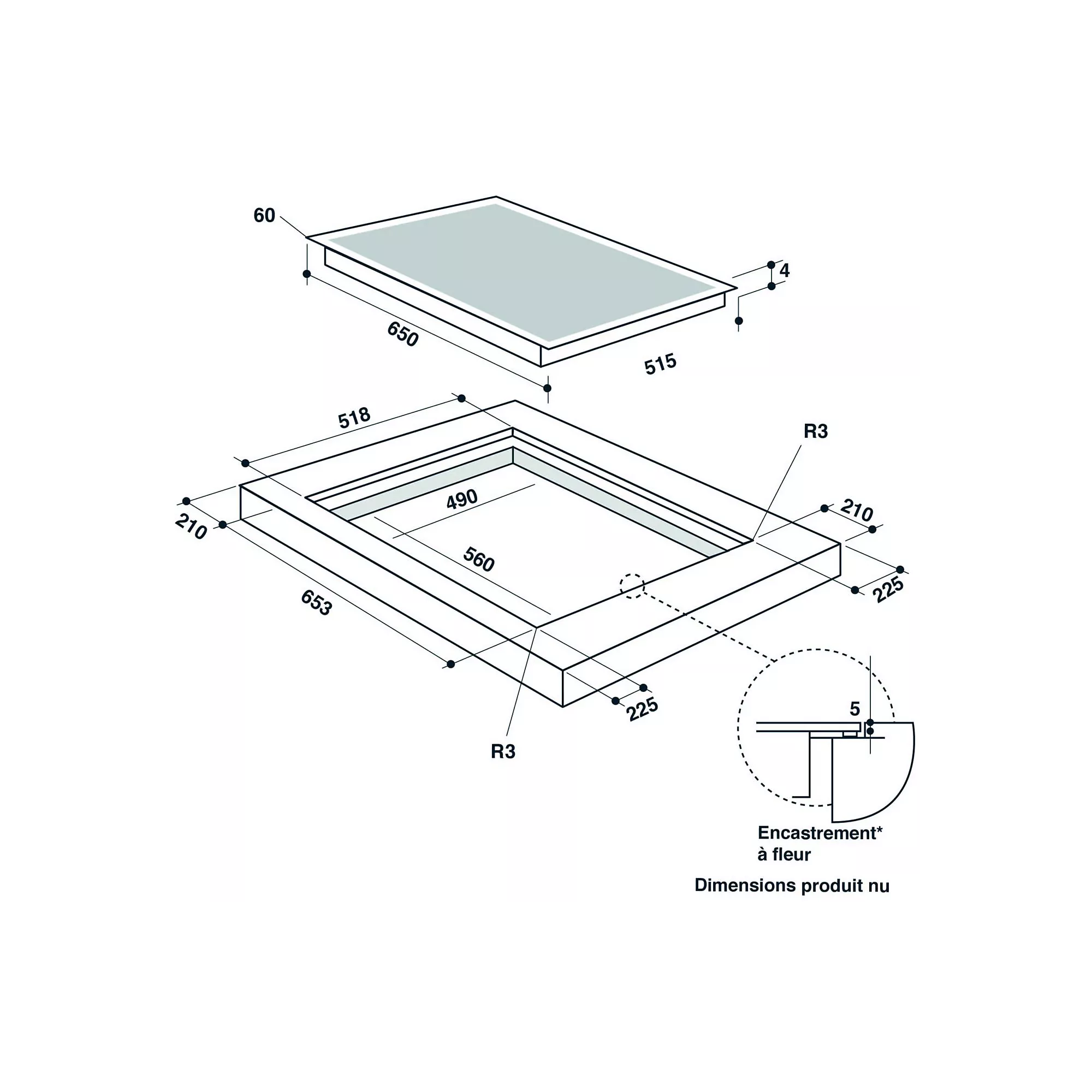 60

4

650

515

518

R3

490

210

210

560

225

653

225

R3

5

Encastrement* à fleur

Dimensions produit nu